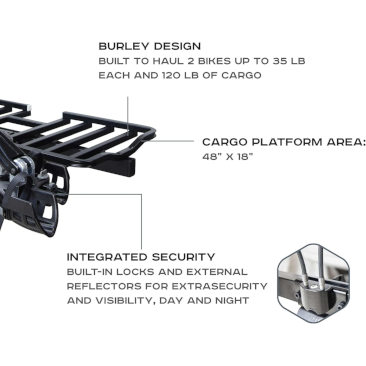 BURLEY DESIGN
BUILT TO HAUL 2 BIKES UP TO 35 LB EACH AND 120 LB OF CARGO

CARGO PLATFORM AREA:
48" X 18"

INTEGRATED SECURITY
BUILT-IN LOCKS AND EXTERNAL REFLECTORS FOR EXTRASECURITY AND VISIBILITY, DAY AND NIGHT